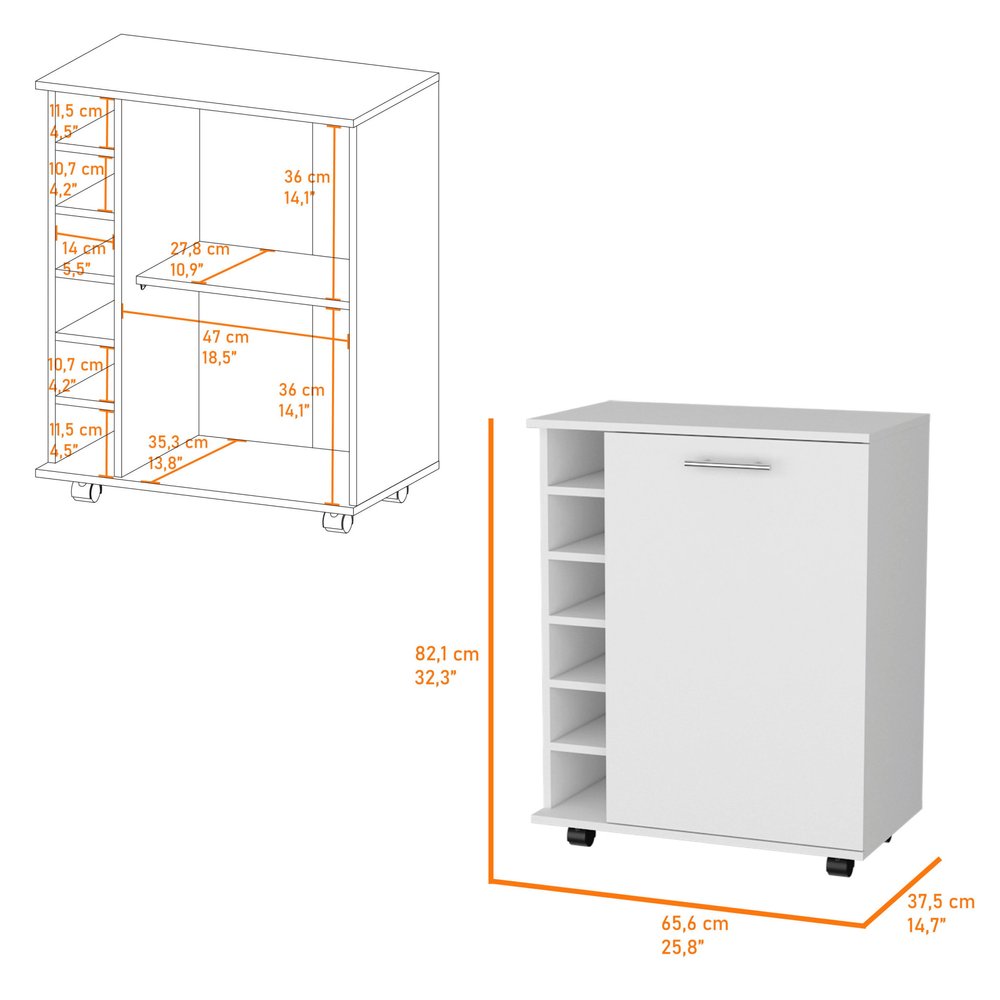 11,5 cm
4,5"

10,7 cm
4,2"

14 cm
5,5"

10,7 cm
4,2"

11,5 cm
4,5"

36 cm
14,1"

27,8 cm
10,9"

47 cm
18,5"

36 cm
14,1"

35,3 cm
13,8"

82,1 cm
32,3"

65,6 cm
25,8"

37,5 cm
14,7"