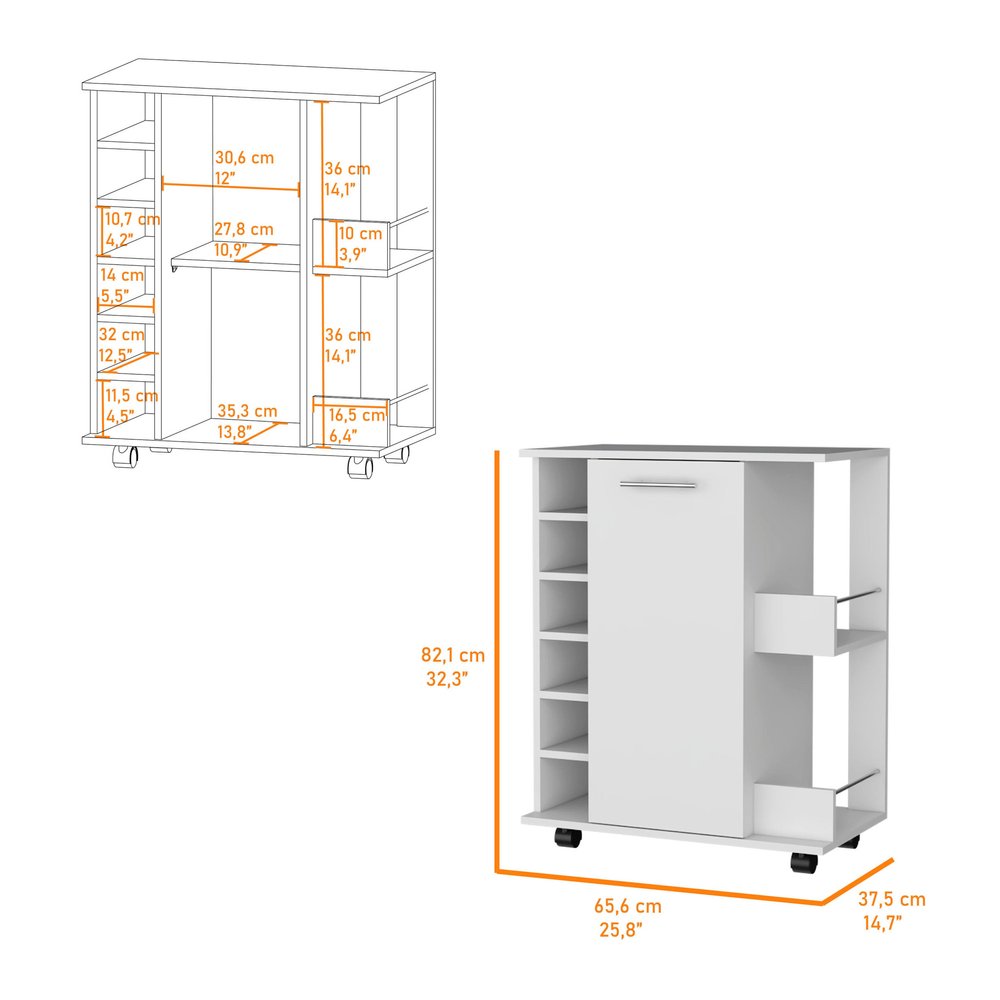 30,6 cm
12"

36 cm
14,1"

10,7 cm
4,2"

27,8 cm
10,9"

10 cm
3,9"

14 cm
5,5"

32 cm
12,5"

36 cm
14,1"

11,5 cm
4,5"

35,3 cm
13,8"

16,5 cm
6,4"

82,1 cm
32,3"

65,6 cm
25,8"

37,5 cm
14,7"