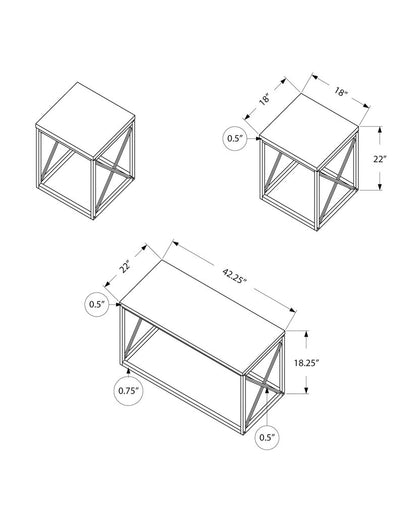 18"
18"
0.5"
22"
22"
42.25"
0.5"
18.25"
0.75"
0.5"