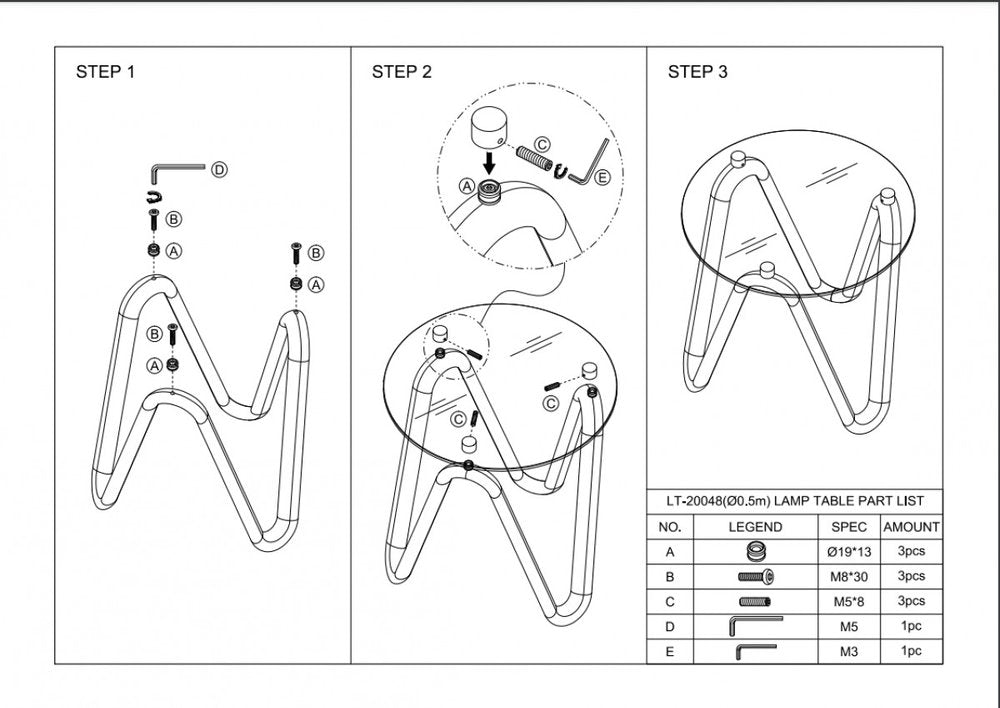 STEP 1

D
B
A
B
A
B
A

STEP 2

C
A
E
C
C

STEP 3

LT-20048(Ø0.5m) LAMP TABLE PART LIST

| NO. | LEGEND | SPEC | AMOUNT |
|---|---|---|---|
| A | | Ø19*13 | 3pcs |
| B | | M8*30 | 3pcs |
| C | | M5*8 | 3pcs |
| D | | M5 | 1pc |
| E | | M3 | 1pc |