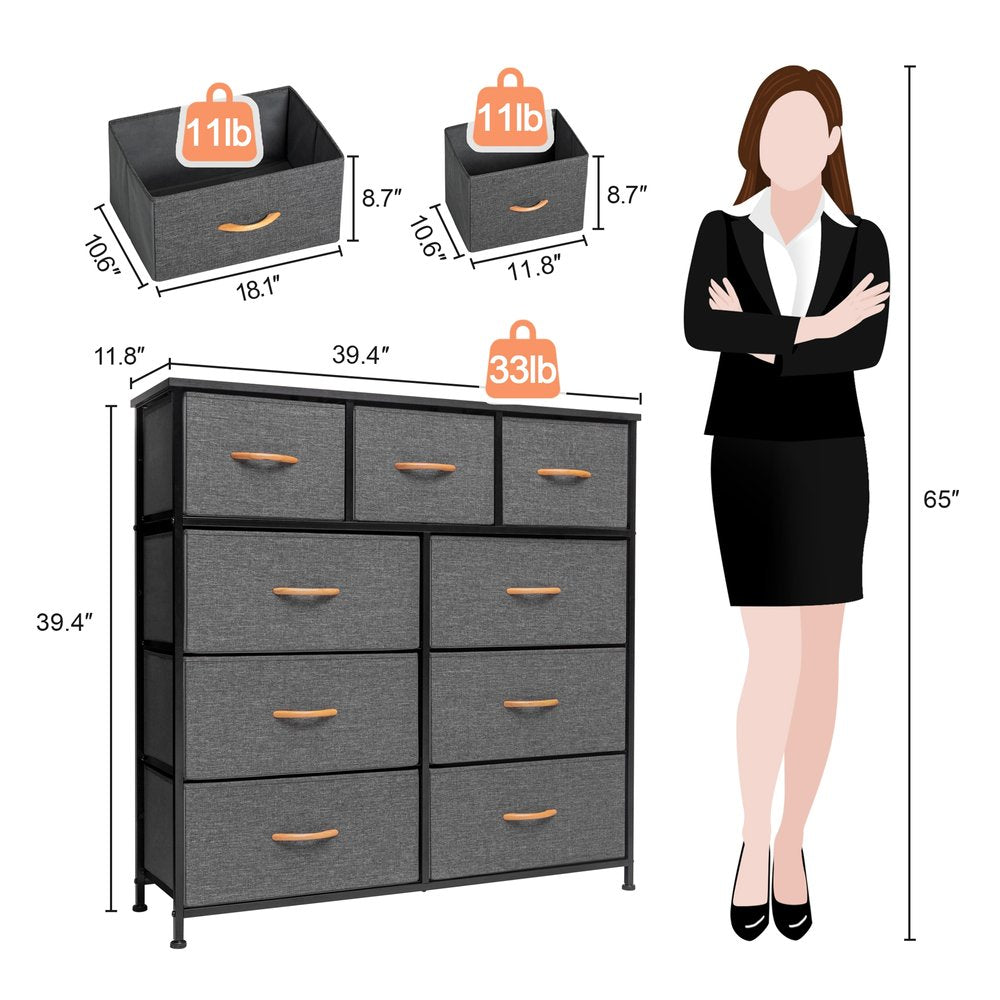 11lb
8.7″
10.6″
18.1″
11lb
8.7″
10.6″
11.8″
11.8″
39.4″
33lb
39.4″
65″