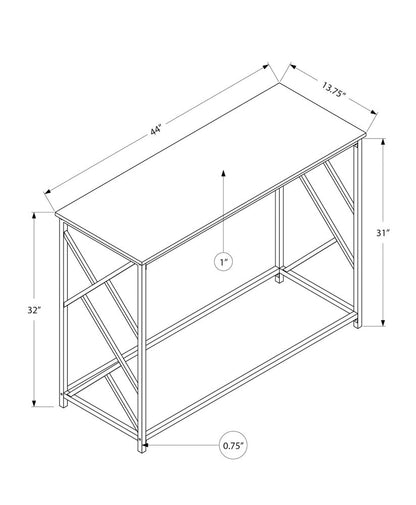 44"
13.75"
31"
1"
32"
0.75"