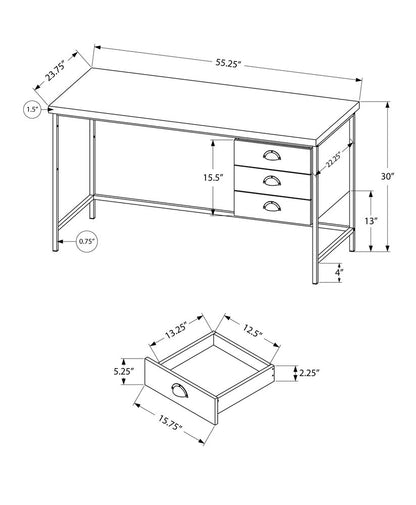 23.75"
55.25"
1.5"
15.5"
22.25"
30"
13"
0.75"
4"
13.25"
12.5"
5.25"
2.25"
15.75"