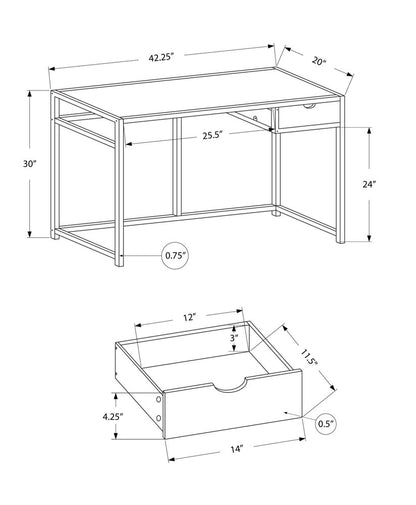 42.25"
20"
30"
25.5"
24"
0.75"
12"
3"
11.5"
4.25"
0.5"
14"