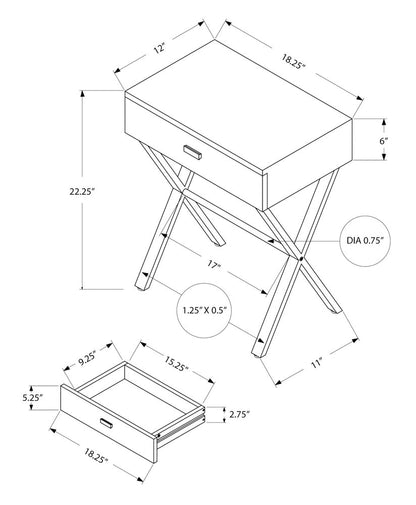 12"

18.25"

6"

22.25"

DIA 0.75"

17"

1.25" X 0.5"

11"

9.25"

15.25"

5.25"

2.75"

18.25"